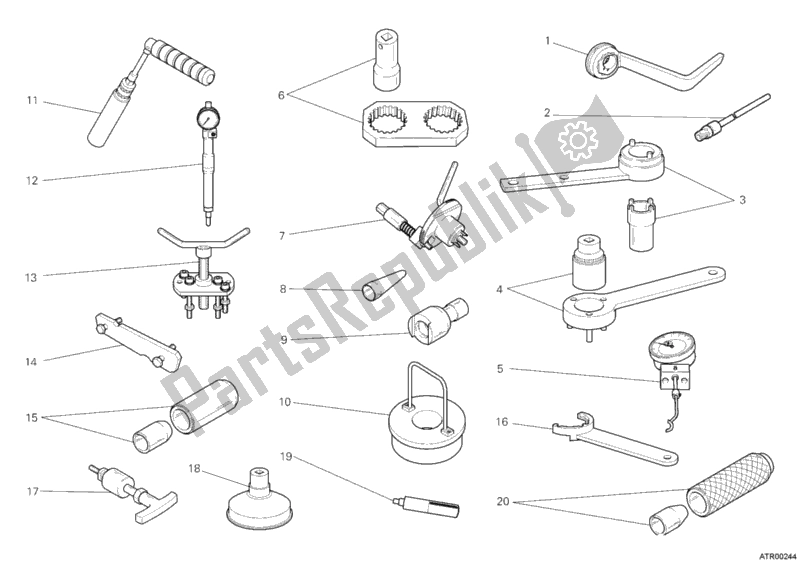 11
12
13
14
15
17
18
6
7
8
9
10
19
1
2
3
4
5
16
20
PartsRepublik
ATR00244